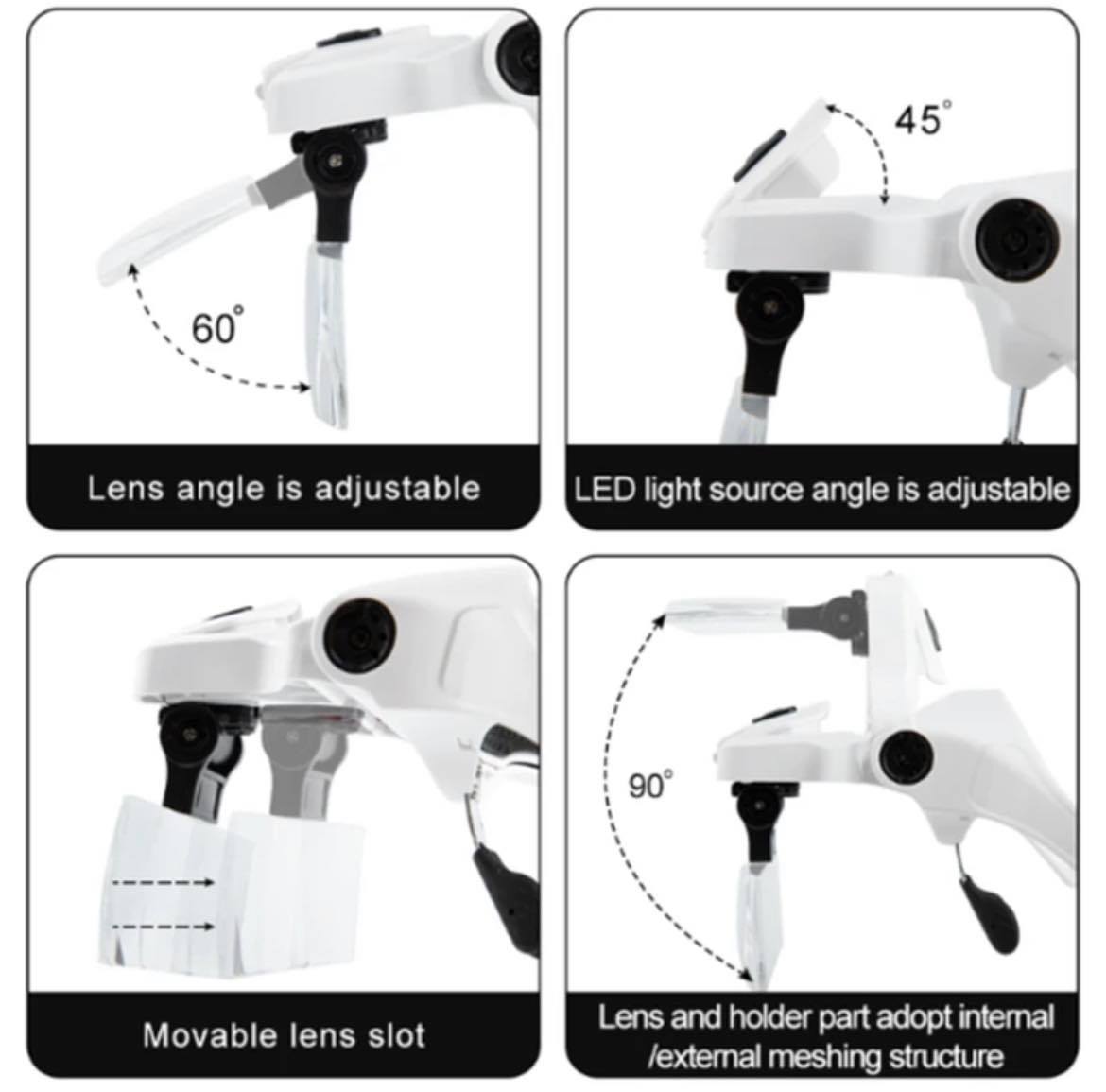 60°

Lens angle is adjustable

45°

LED light source angle is adjustable

Movable lens slot

90°

Lens and holder part adopt internal /external meshing structure